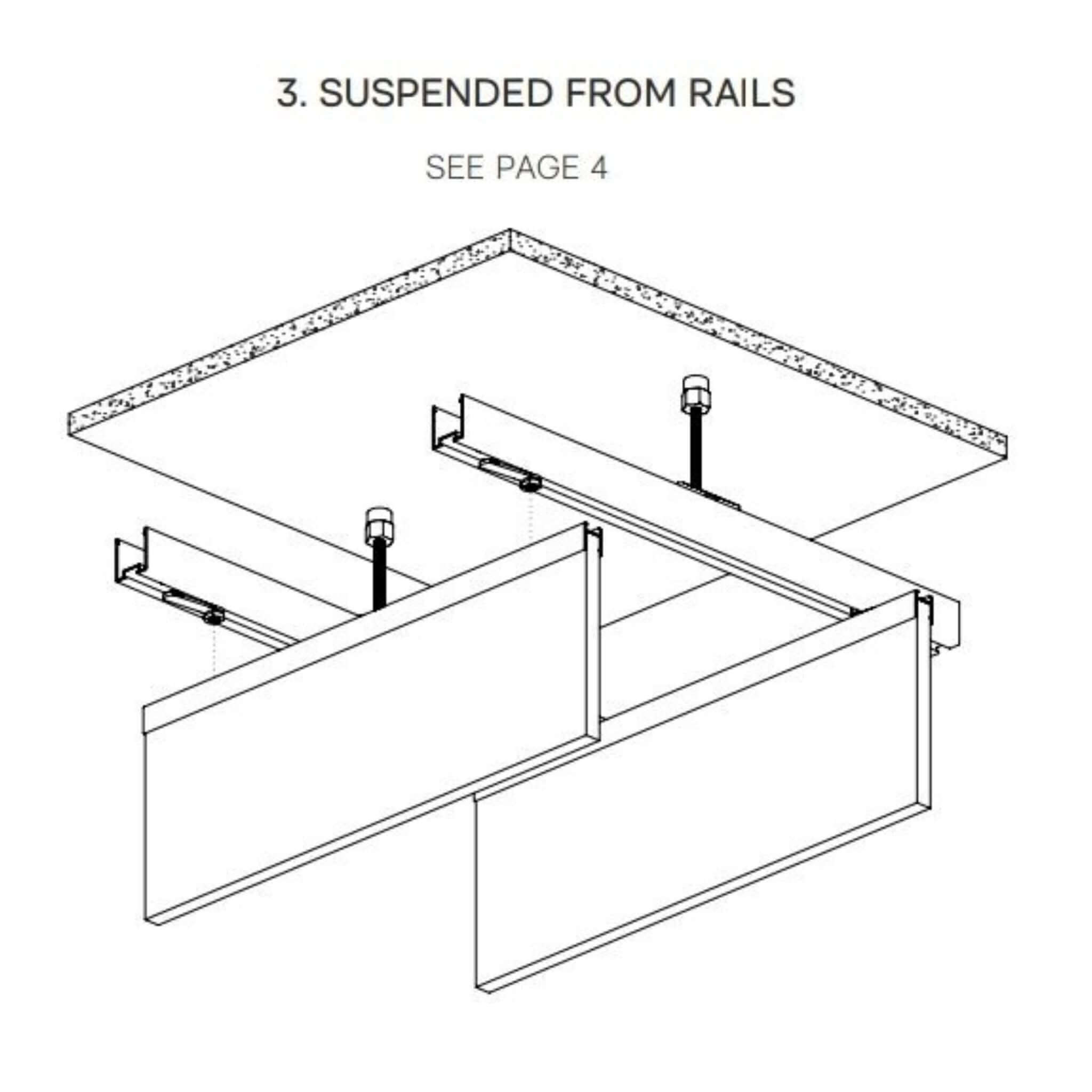 3. SUSPENDED FROM RAILS

SEE PAGE 4